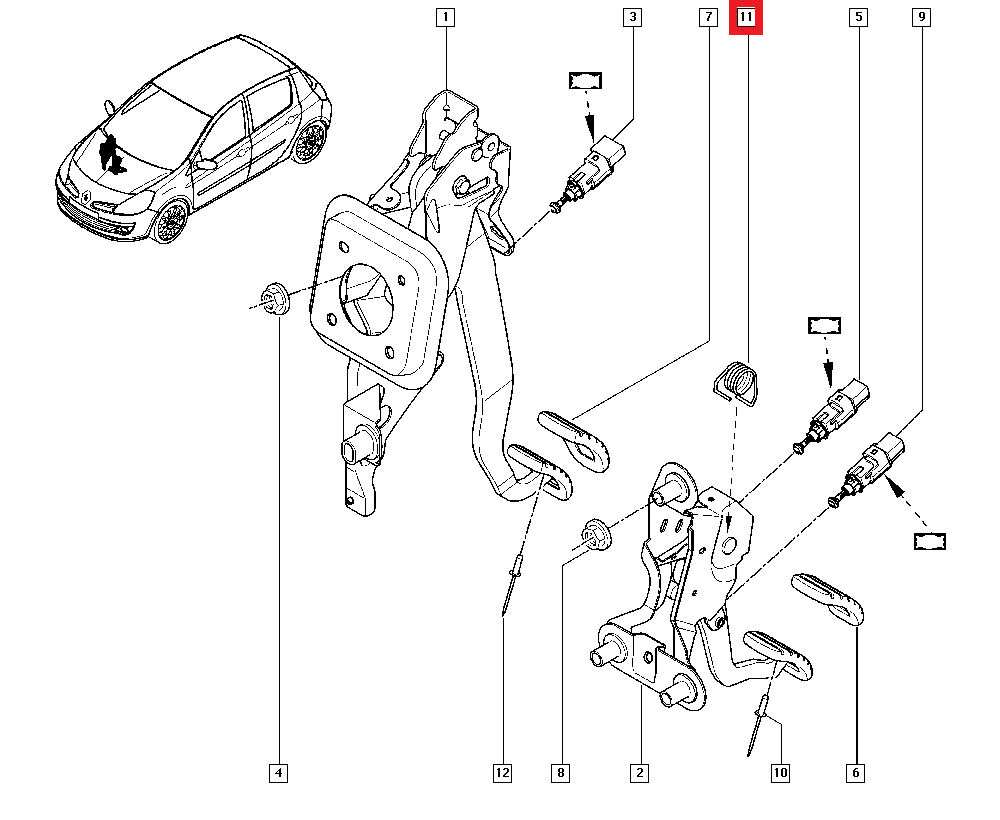 1
3
7
11
5
9
4
12
8
2
10
6